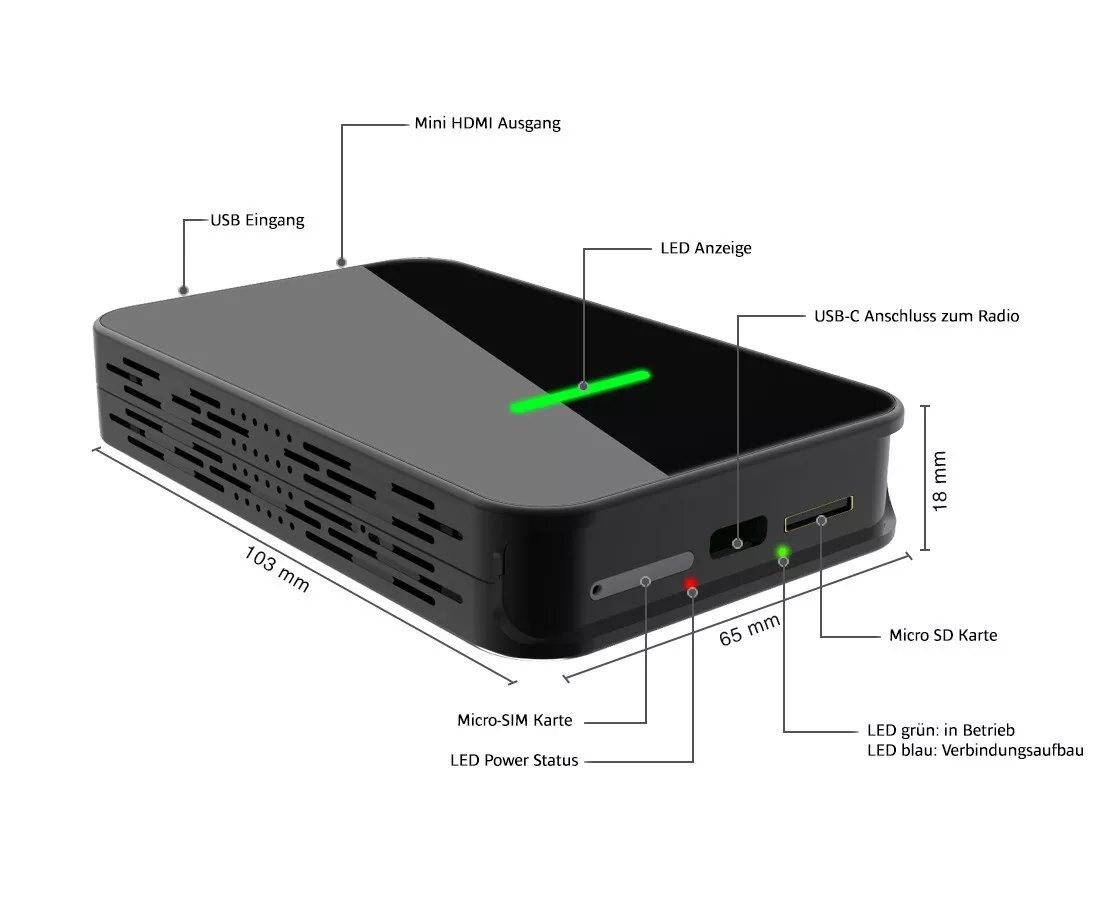 Mini HDMI Ausgang

USB Eingang

LED Anzeige

USB-C Anschluss zum Radio

18 mm

103 mm

65 mm

Micro SD Karte

Micro-SIM Karte

LED Power Status

LED grün: in Betrieb
LED blau: Verbindungsaufbau